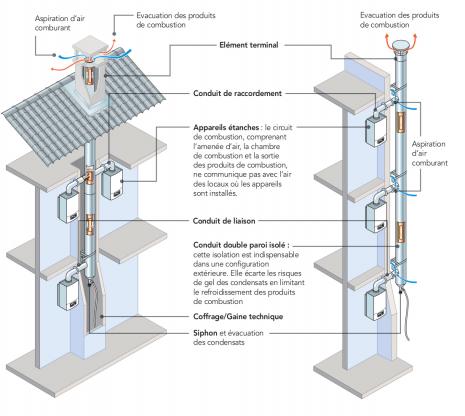 Aspiration d'air comburant

Evacuation des produits de combustion

Evacuation des produits de combustion

Elément terminal

Conduit de raccordement

Appareils étanches : le circuit de combustion, comprenant l'amenée d'air, la chambre de combustion et la sortie des produits de combustion, ne communique pas avec l'air des locaux où les appareils sont installés.

Aspiration d'air comburant

Conduit de liaison

Conduit double paroi isolé : cette isolation est indispensable dans une configuration extérieure. Elle écarte les risques de gel des condensats en limitant le refroidissement des produits de combustion

Coffrage/Gaine technique

Siphon et évacuation des condensats