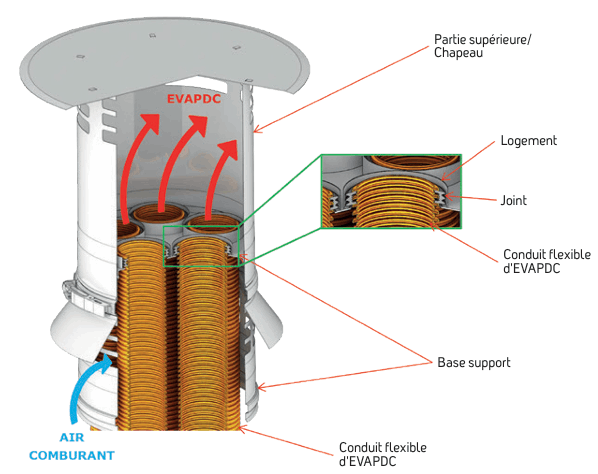 Partie supérieure/
Chapeau

EVAPDC

Logement

Joint

Conduit flexible
d'EVAPDC

Base support

AIR
COMBURANT

Conduit flexible
d'EVAPDC