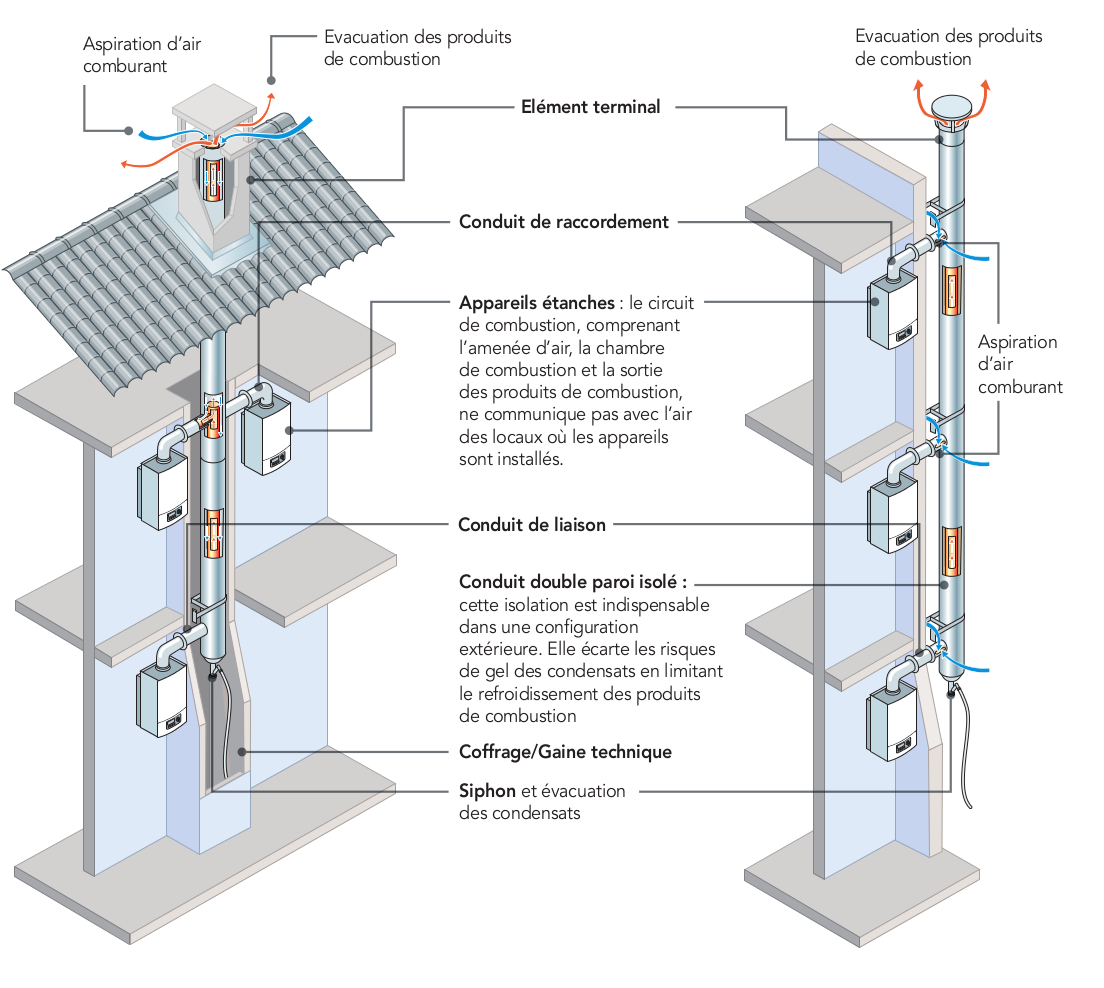 Aspiration d'air comburant

Evacuation des produits de combustion

Evacuation des produits de combustion

Elément terminal

Conduit de raccordement

Appareils étanches : le circuit de combustion, comprenant l'amenée d'air, la chambre de combustion et la sortie des produits de combustion, ne communique pas avec l'air des locaux où les appareils sont installés.

Aspiration d'air comburant

Conduit de liaison

Conduit double paroi isolé : cette isolation est indispensable dans une configuration extérieure. Elle écarte les risques de gel des condensats en limitant le refroidissement des produits de combustion

Coffrage/Gaine technique

Siphon et évacuation des condensats